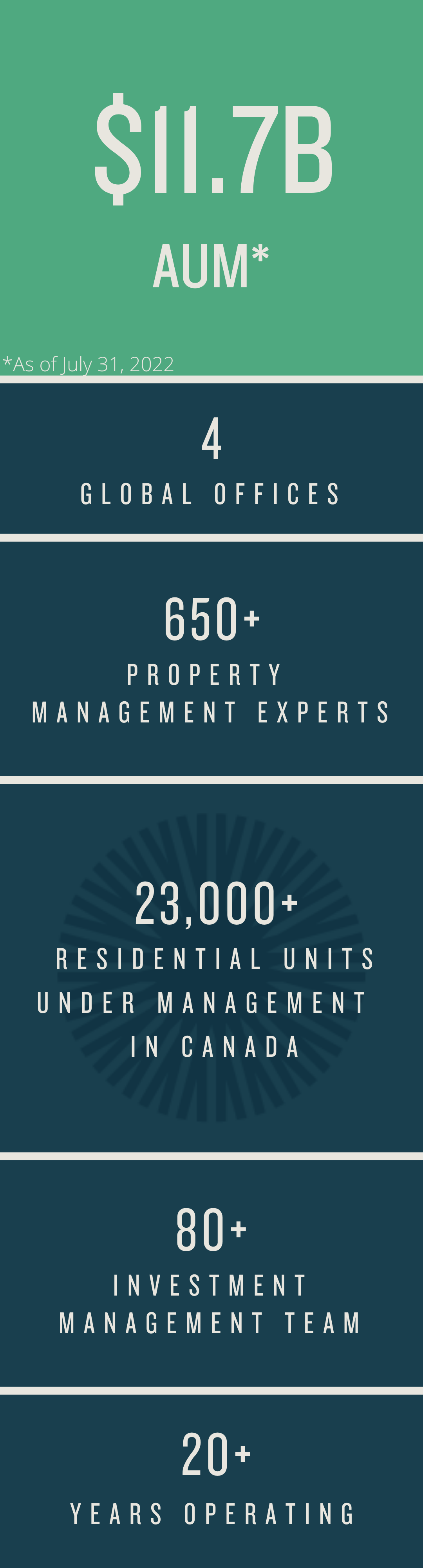 $11.7B
AUM*

*As of July 31, 2022

4
GLOBAL OFFICES

650+
PROPERTY MANAGEMENT EXPERTS

23,000+
RESIDENTIAL UNITS UNDER MANAGEMENT IN CANADA

80+
INVESTMENT MANAGEMENT TEAM

20+
YEARS OPERATING