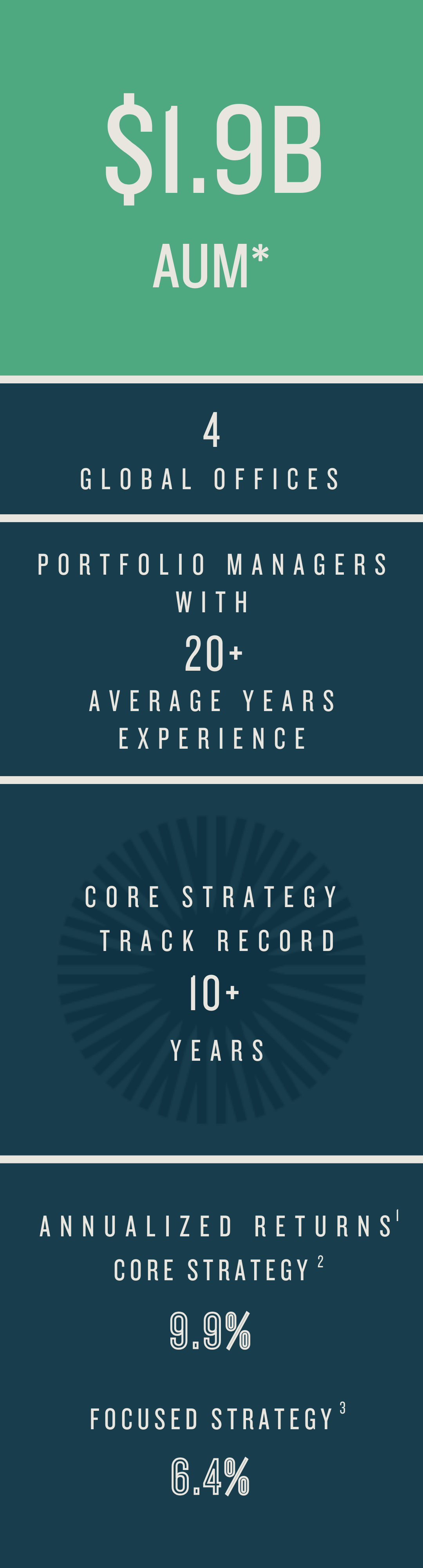 $1.9B
AUM*

4
GLOBAL OFFICES

PORTFOLIO MANAGERS WITH
20+
AVERAGE YEARS EXPERIENCE

CORE STRATEGY TRACK RECORD
10+
YEARS

ANNUALIZED RETURNS$^1$
CORE STRATEGY $^2$
9.9%

FOCUSED STRATEGY $^3$
6.4%