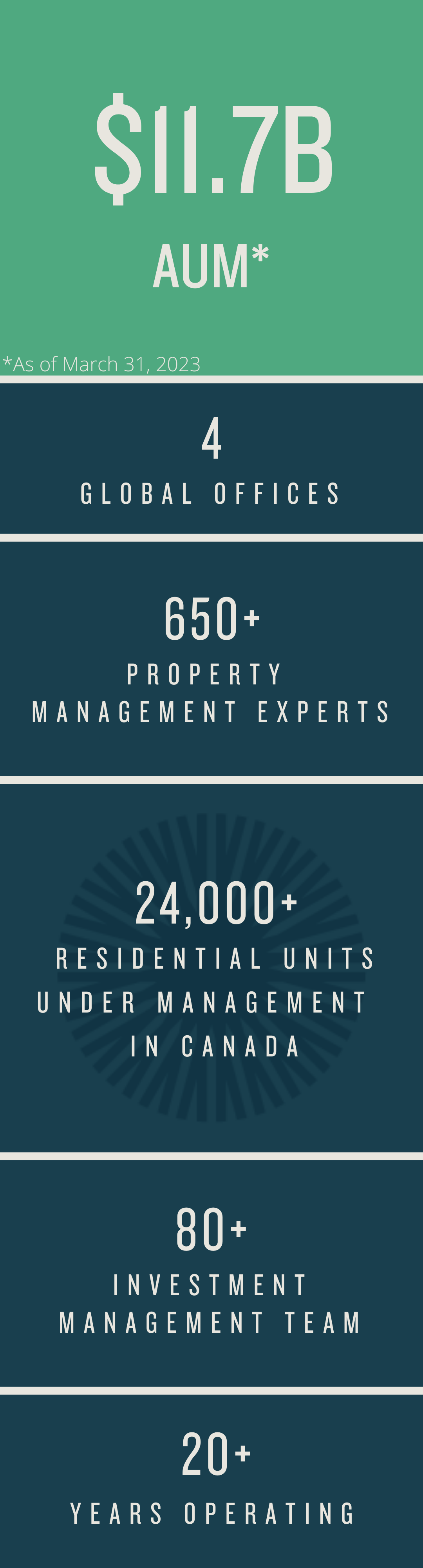 $11.7B

AUM*

*As of March 31, 2023

4

GLOBAL OFFICES

650+

PROPERTY MANAGEMENT EXPERTS

24,000+

RESIDENTIAL UNITS UNDER MANAGEMENT IN CANADA

80+

INVESTMENT MANAGEMENT TEAM

20+

YEARS OPERATING